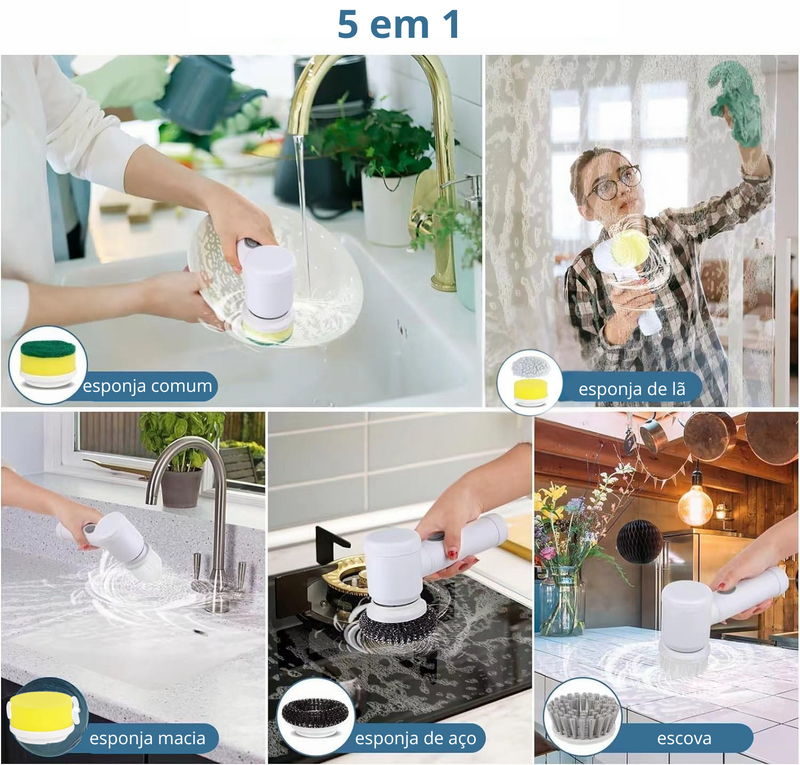 5 em 1

esponja comum

esponja de lã

esponja macia

esponja de aço

escova