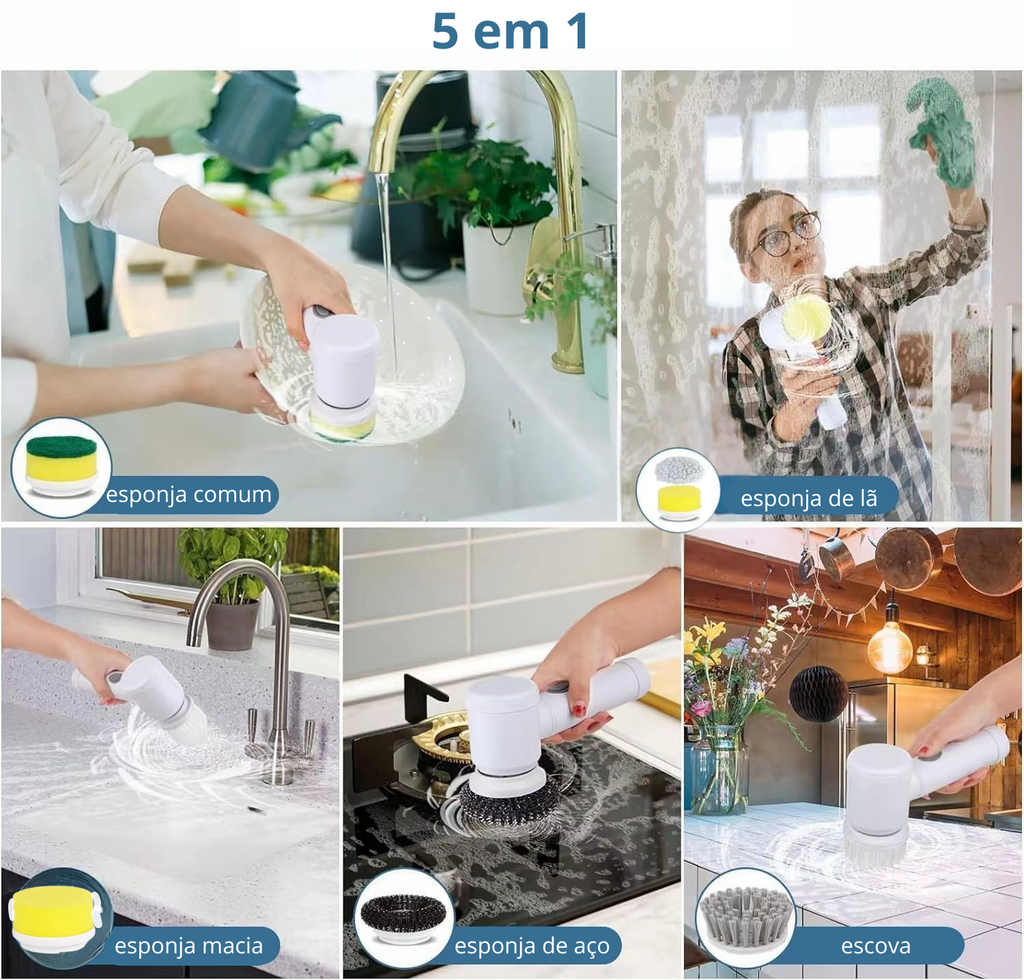 5 em 1

esponja comum

esponja de lã

esponja macia

esponja de aço

escova