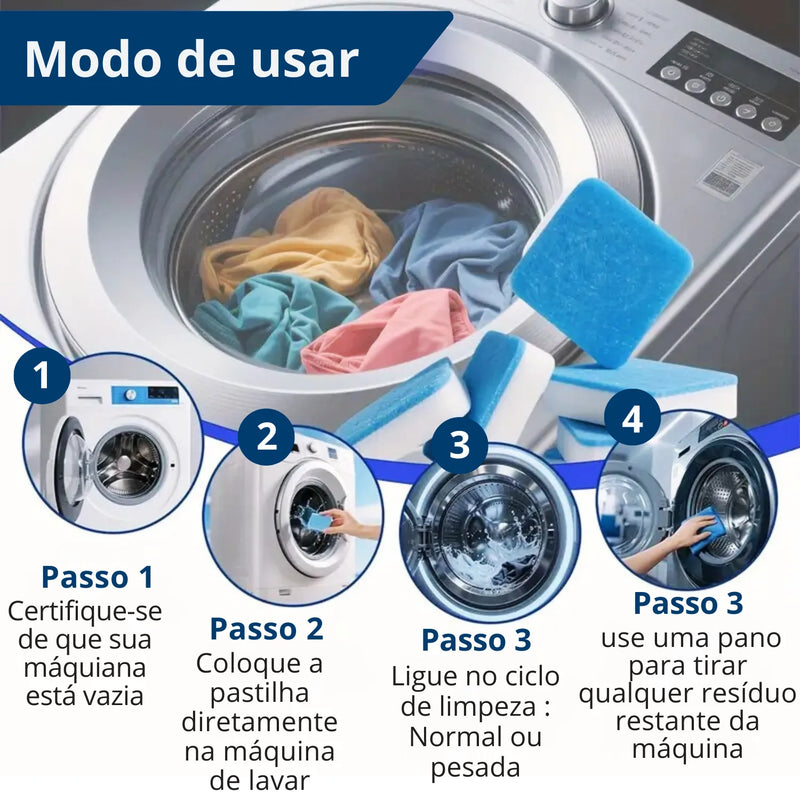 Modo de usar

1

2

3

4

Passo 1
Certifique-se de que sua máquiana está vazia

Passo 2
Coloque a pastilha diretamente na máquina de lavar

Passo 3
Ligue no ciclo de limpeza : Normal ou pesada

Passo 3
use uma pano para tirar qualquer resíduo restante da máquina